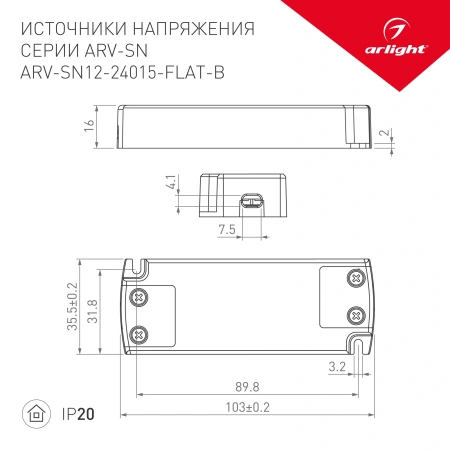 ИСТОЧНИКИ НАПРЯЖЕНИЯ
СЕРИИ ARV-SN
ARV-SN12-24015-FLAT-B

arlight

16

2

4.1

7.5

35.5±0.2

31.8

3.2

89.8

103±0.2

IP20