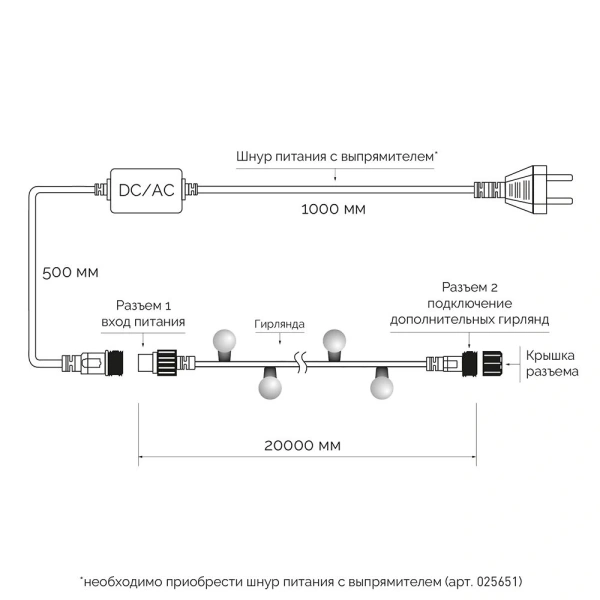 Шнур питания с выпрямителем*

DC/AC

1000 мм

500 мм

Разъем 1
вход питания

Гирлянда

Разъем 2
подключение
дополнительных гирлянд

Крышка
разъема

20000 мм

*необходимо приобрести шнур питания с выпрямителем (арт. 025651)