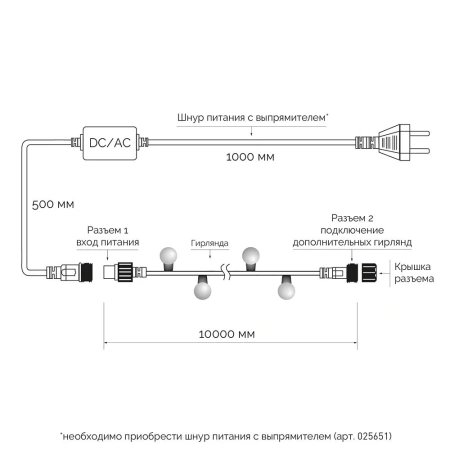 Шнур питания с выпрямителем*

DC/AC

1000 мм

500 мм

Разъем 1
вход питания

Гирлянда

Разъем 2
подключение
дополнительных гирлянд

Крышка
разъема

10000 мм

*необходимо приобрести шнур питания с выпрямителем (арт. 025651)