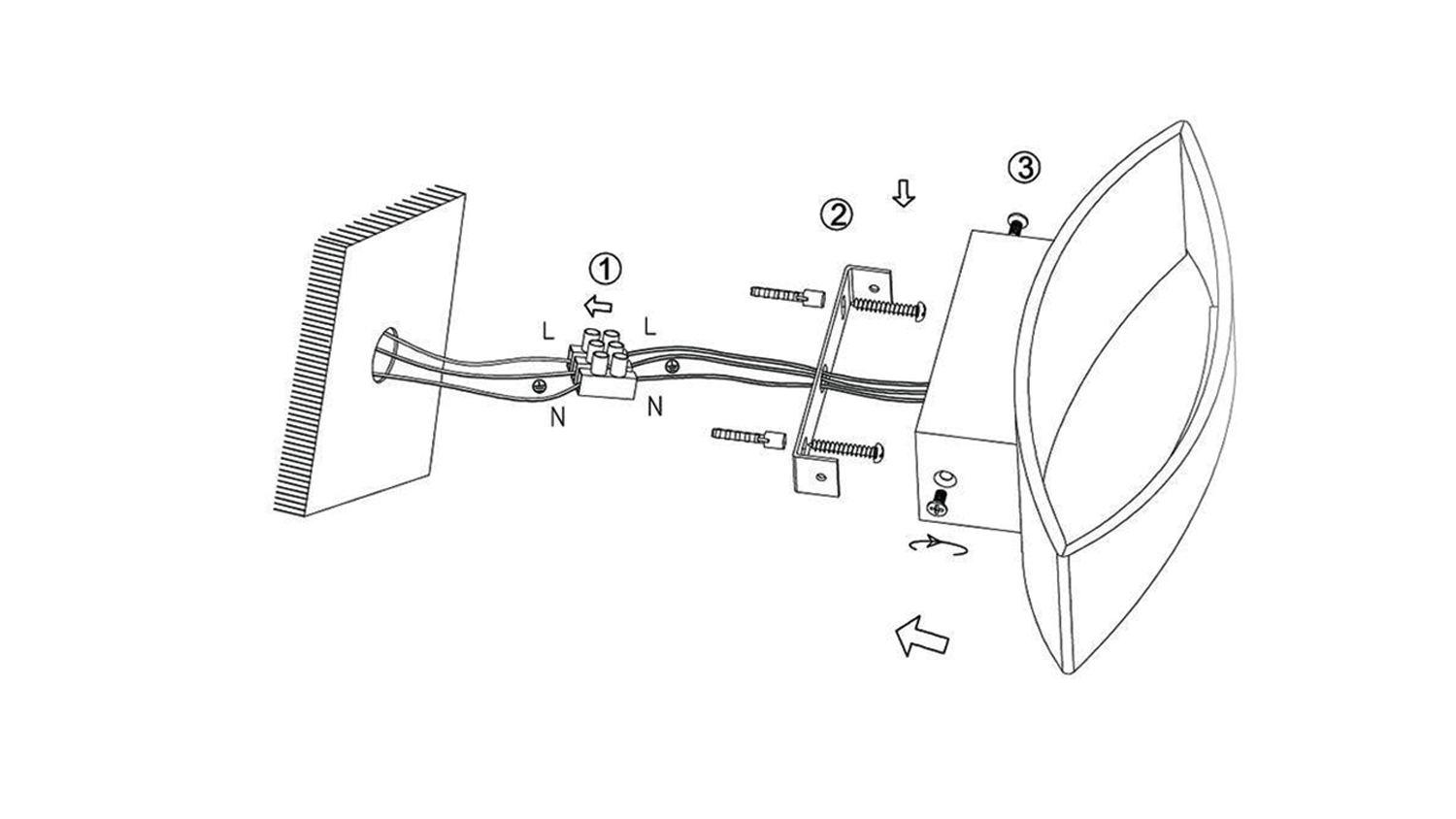 ③

②

①

L

L

N

N